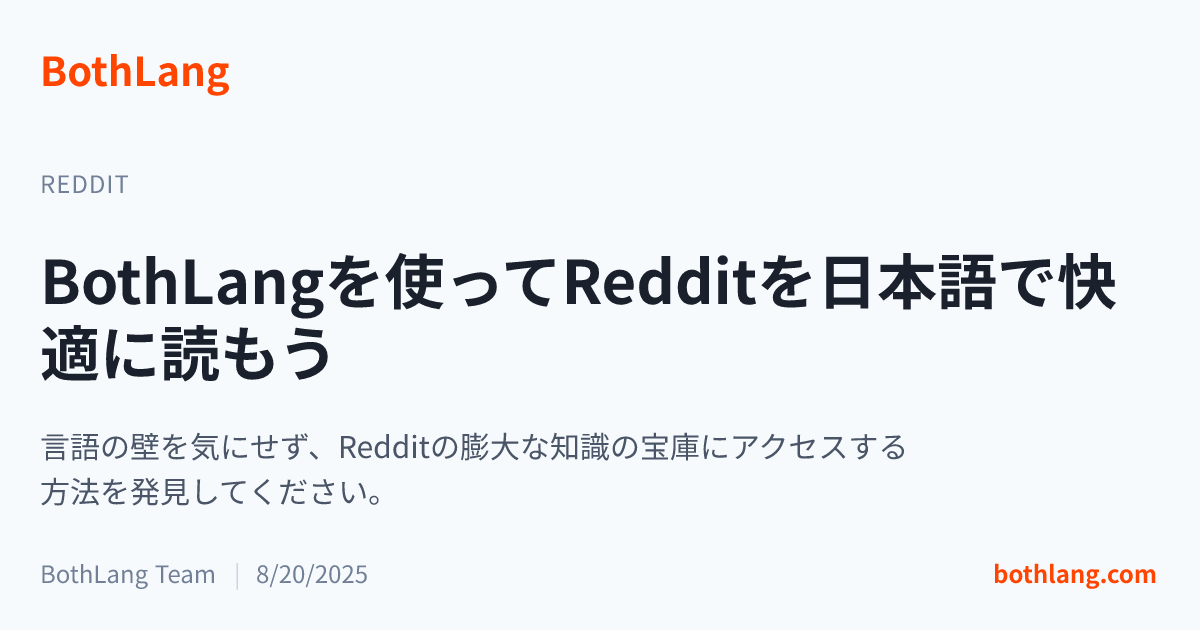 BothLang

REDDIT

BothLangを使ってRedditを日本語で快適に読もう

言語の壁を気にせず、Redditの膨大な知識の宝庫にアクセスする方法を発見してください。

BothLang Team | 8/20/2025

bothlang.com