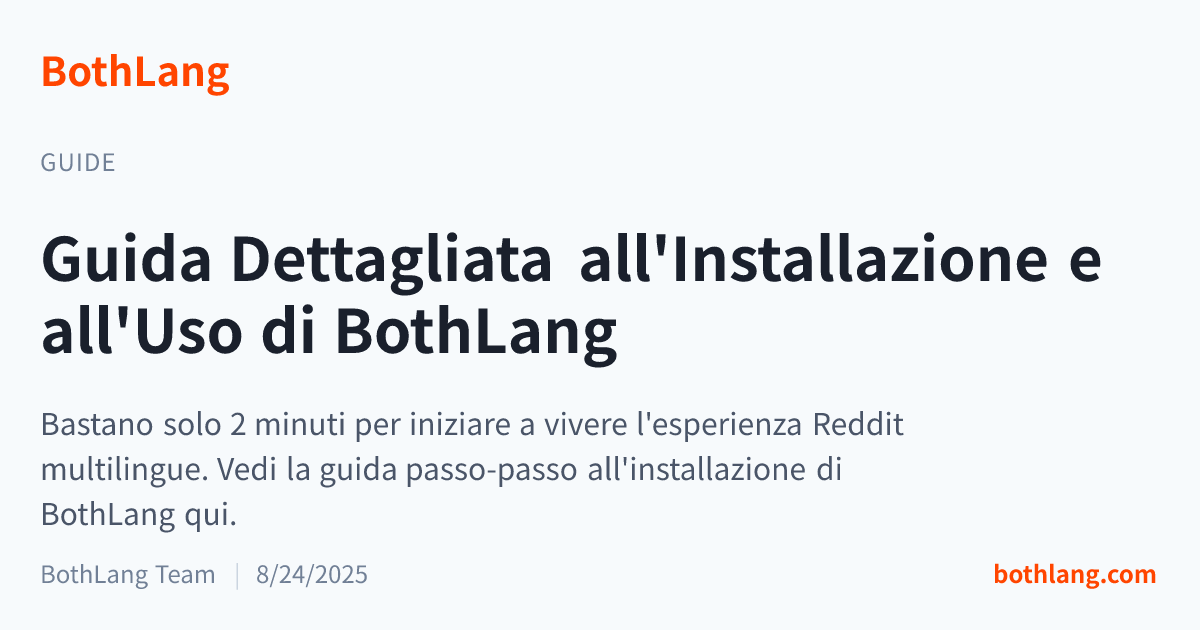 BothLang

GUIDE

Guida Dettagliata all'Installazione e all'Uso di BothLang

Bastano solo 2 minuti per iniziare a vivere l'esperienza Reddit multilingue. Vedi la guida passo-passo all'installazione di BothLang qui.

BothLang Team | 8/24/2025

bothlang.com